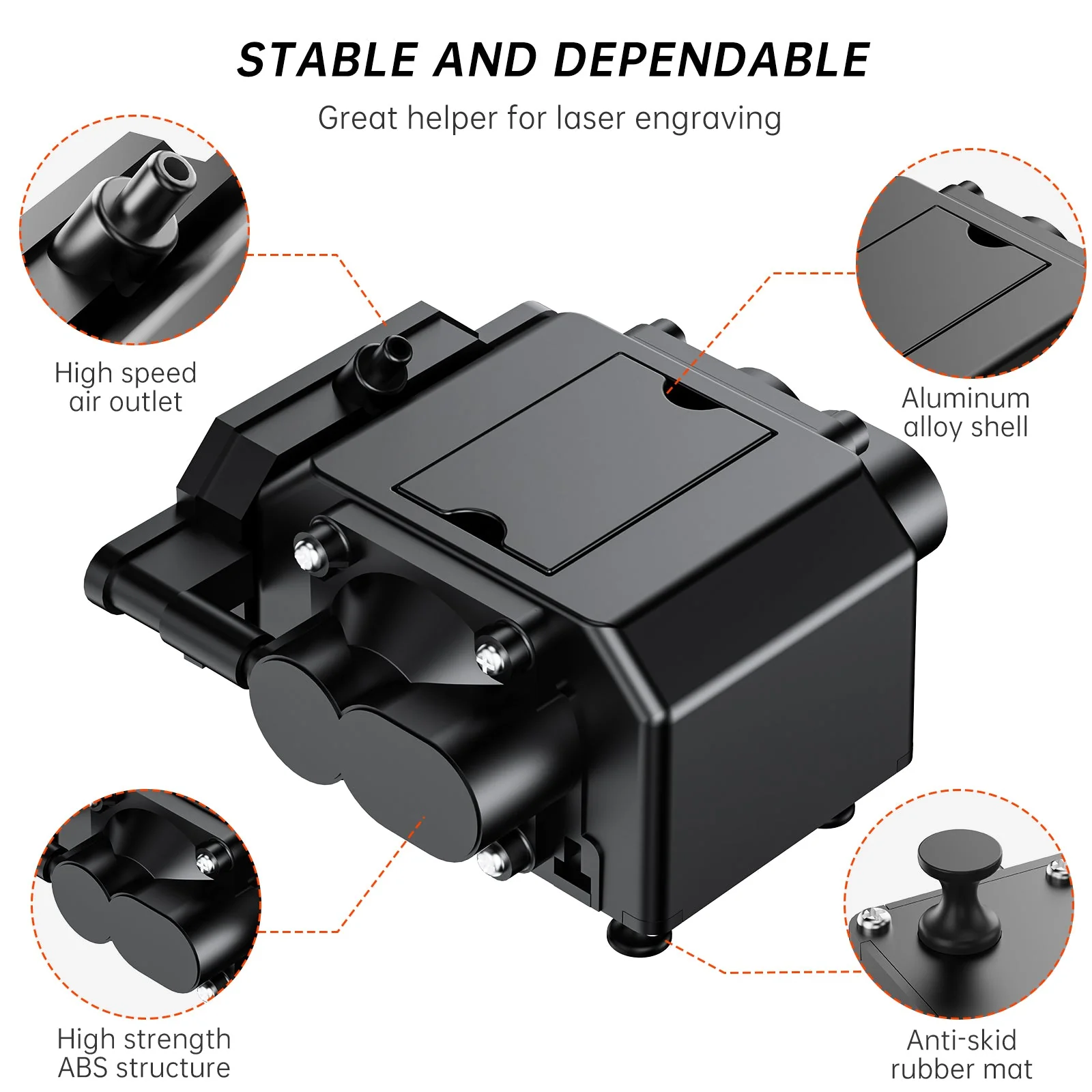 STABLE AND DEPENDABLE

Great helper for laser engraving

High speed air outlet

Aluminum alloy shell

High strength ABS structure

Anti-skid rubber mat